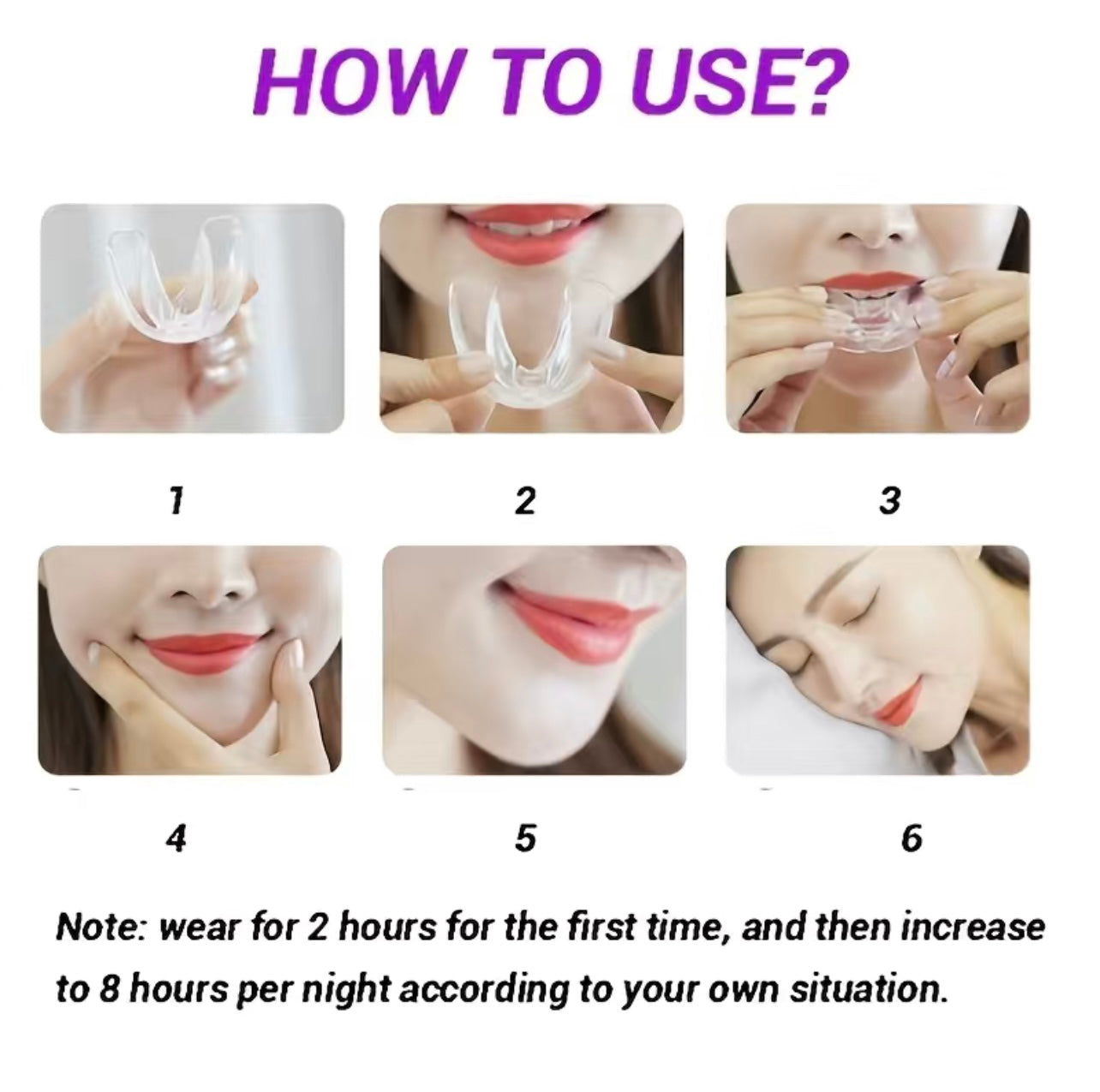 HOW TO USE?

1

2

3

4

5

6

Note: wear for 2 hours for the first time, and then increase to 8 hours per night according to your own situation.