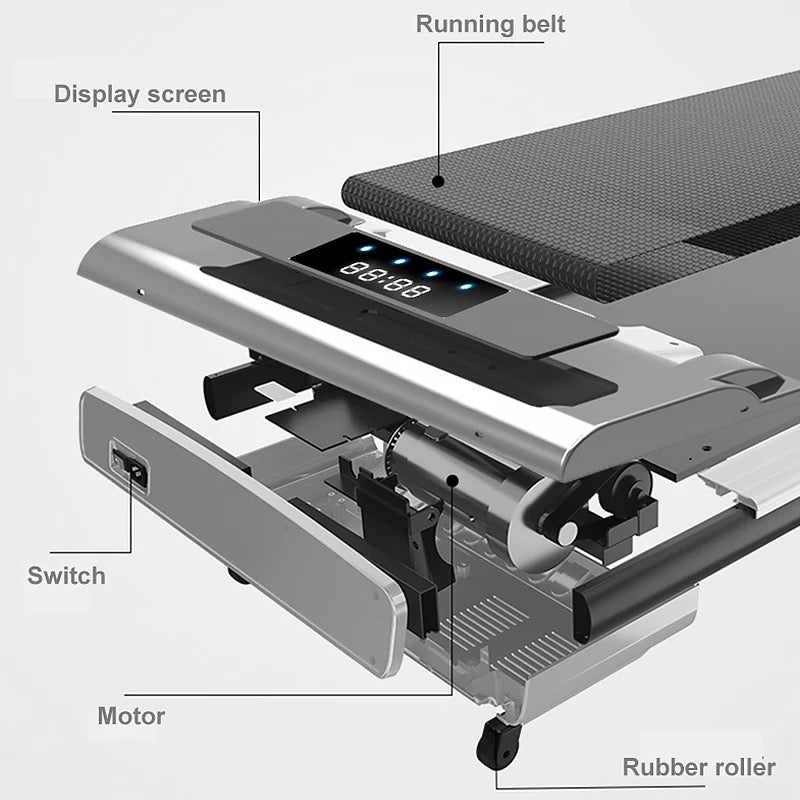 Running belt

Display screen

88:88

Switch

Motor

Rubber roller